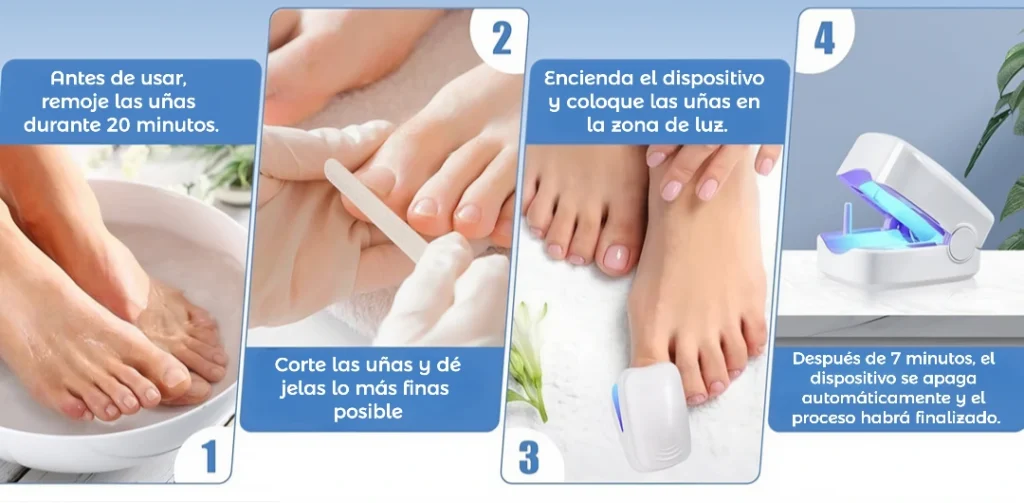 Antes de usar, remoje las uñas durante 20 minutos.

1

2

Corte las uñas y dé jelas lo más finas posible

Encienda el dispositivo y coloque las uñas en la zona de luz.

3

4

Después de 7 minutos, el dispositivo se apaga automáticamente y el proceso habrá finalizado.